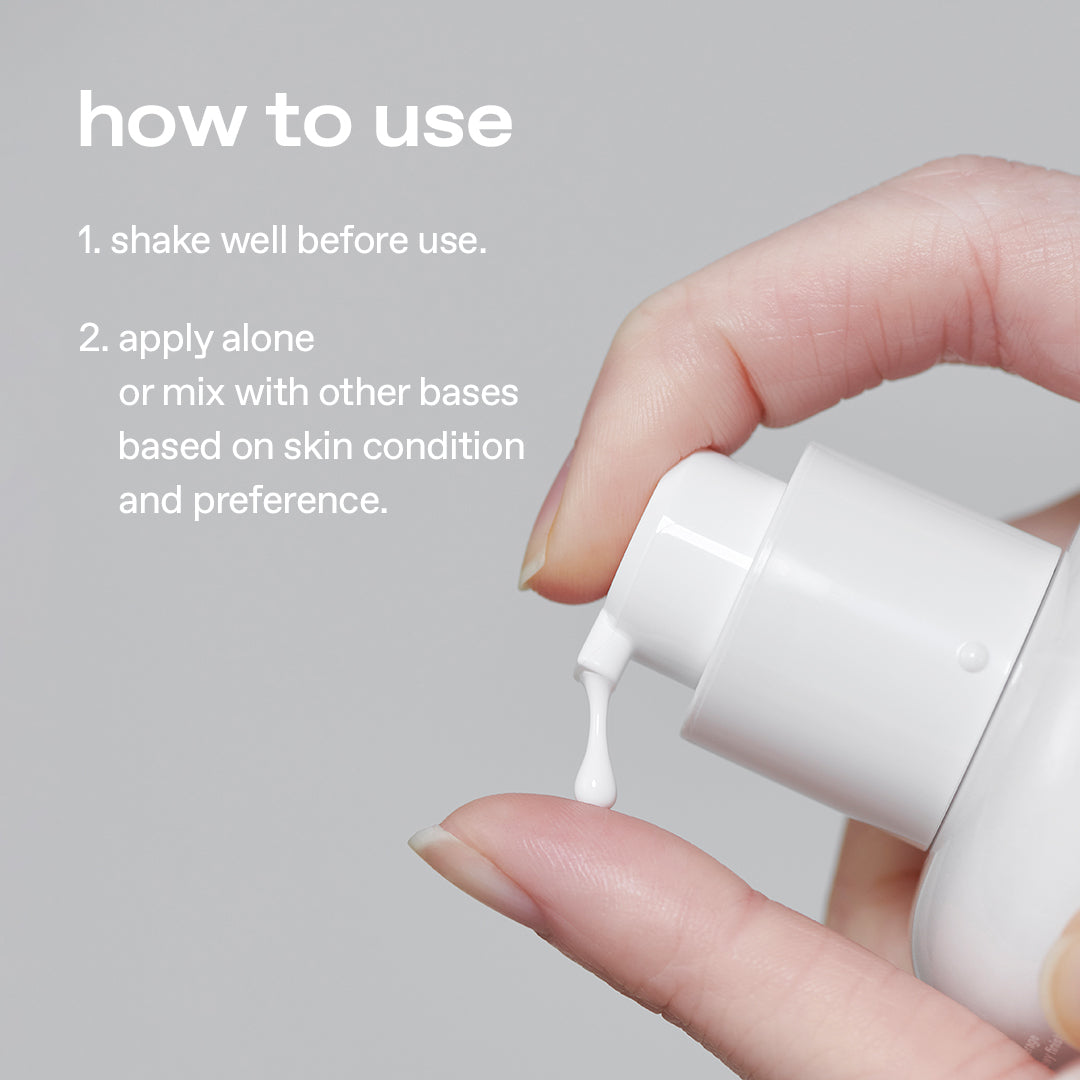 how to use

1. shake well before use.

2. apply alone or mix with other bases based on skin condition and preference.